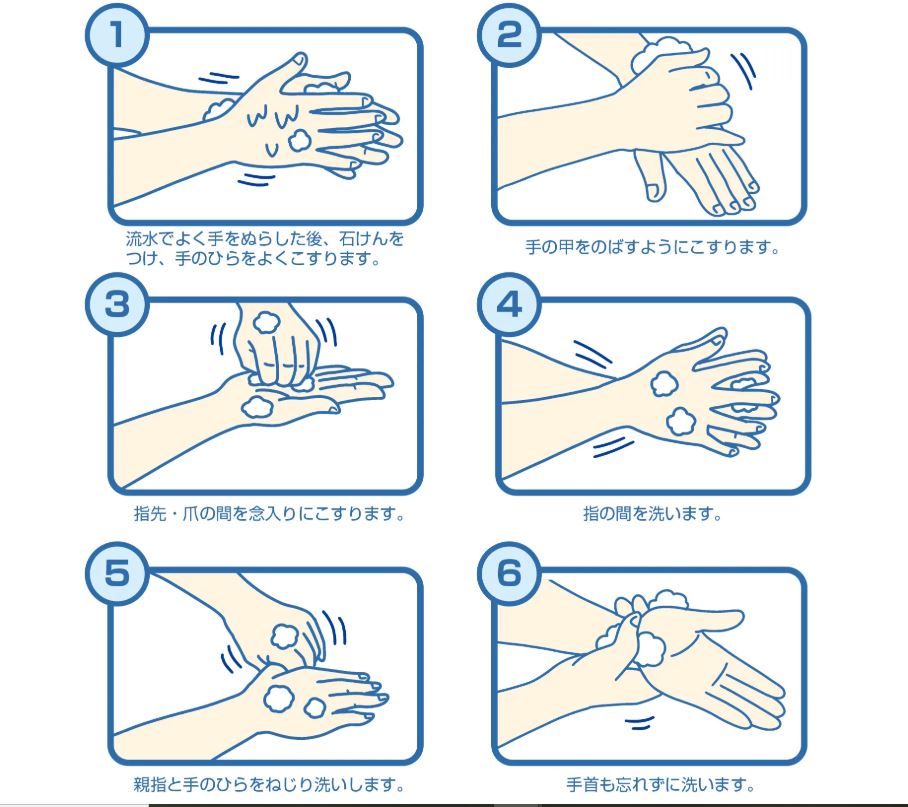 1

流水でよく手をぬらした後、石けんをつけ、手のひらをよくこすります。

2

手の甲をのばすようにこすります。

3

指先・爪の間を念入りにこすります。

4

指の間を洗います。

5

親指と手のひらをねじり洗いします。

6

手首も忘れずに洗います。